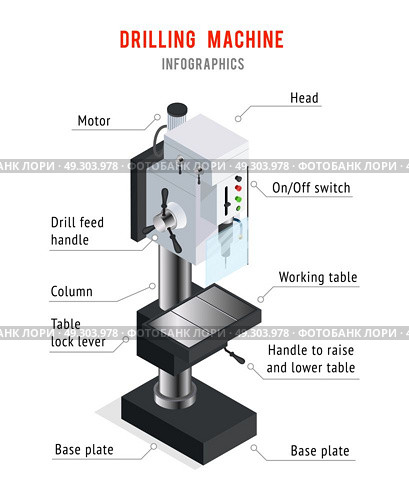 DRILLING MACHINE
INFOGRAPHICS

Head

Motor

АНК ЛОРИ · 49.303.978 · ФОТОБАНК ЛОРИ · 49.303.978 · ФОТОБАНК ЛОРИ · 4

On/Off switch

Drill feed handle

Working table

Column

Table lock lever

АНК ЛОРИ · 49.303.978 · ФОТОБАНК ЛОРИ · 49.303.978 · ФОТОБАНК ЛОРИ · 4

Handle to raise and lower table

Base plate

Base plate